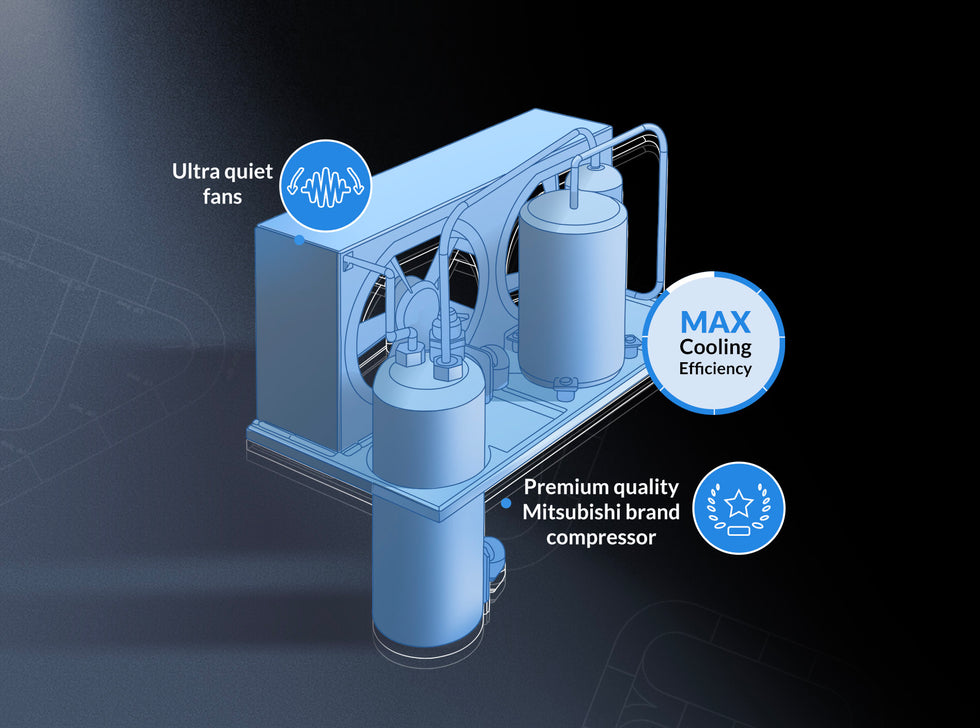 Ultra quiet fans

MAX
Cooling
Efficiency

Premium quality Mitsubishi brand compressor