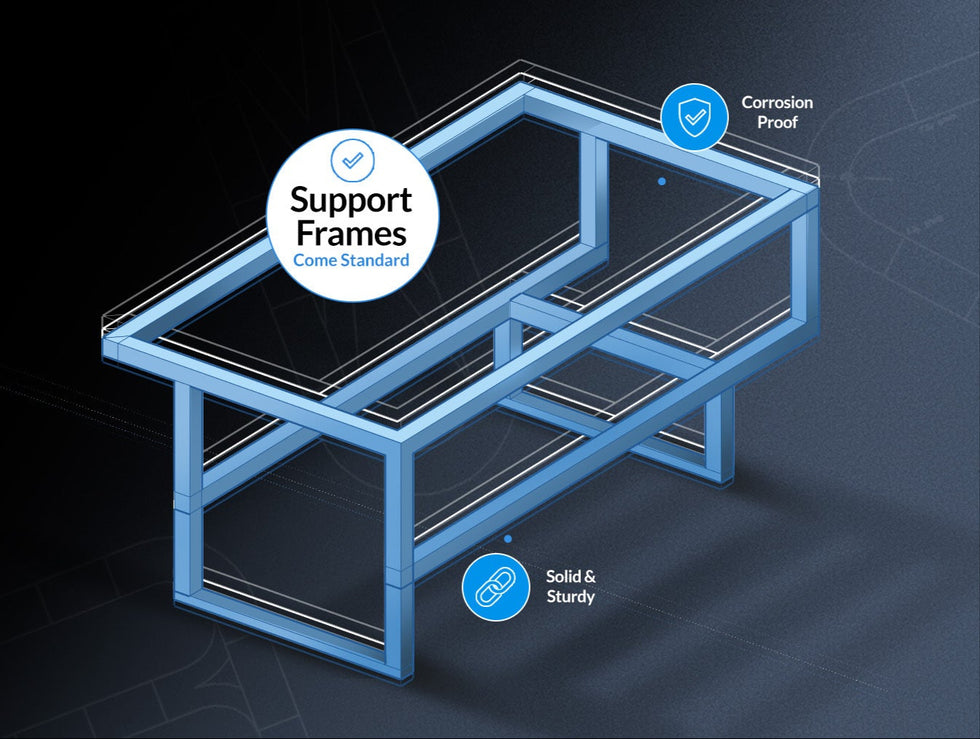 Support Frames
Come Standard

Corrosion Proof

Solid & Sturdy