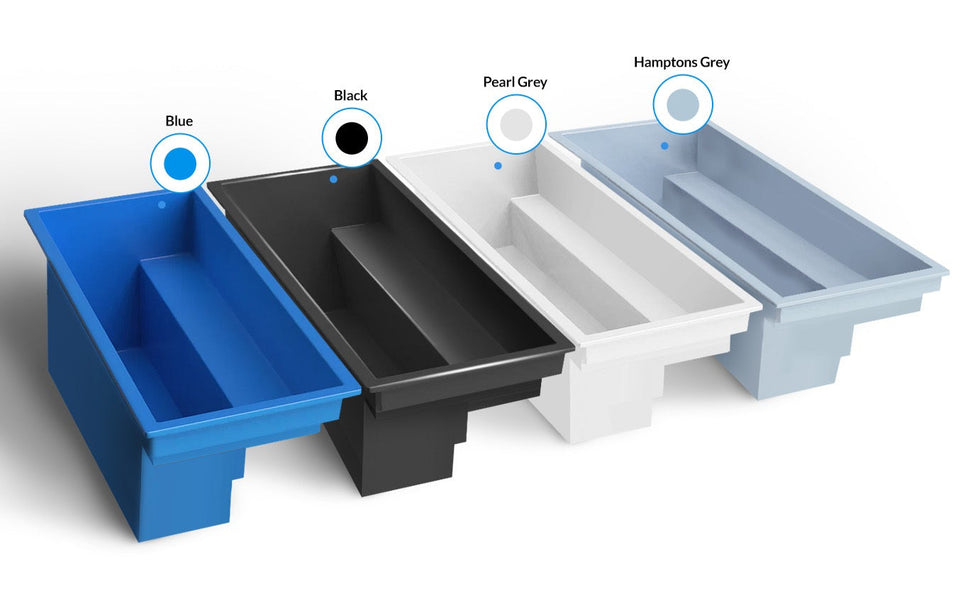 Blue
Black
Pearl Grey
Hamptons Grey