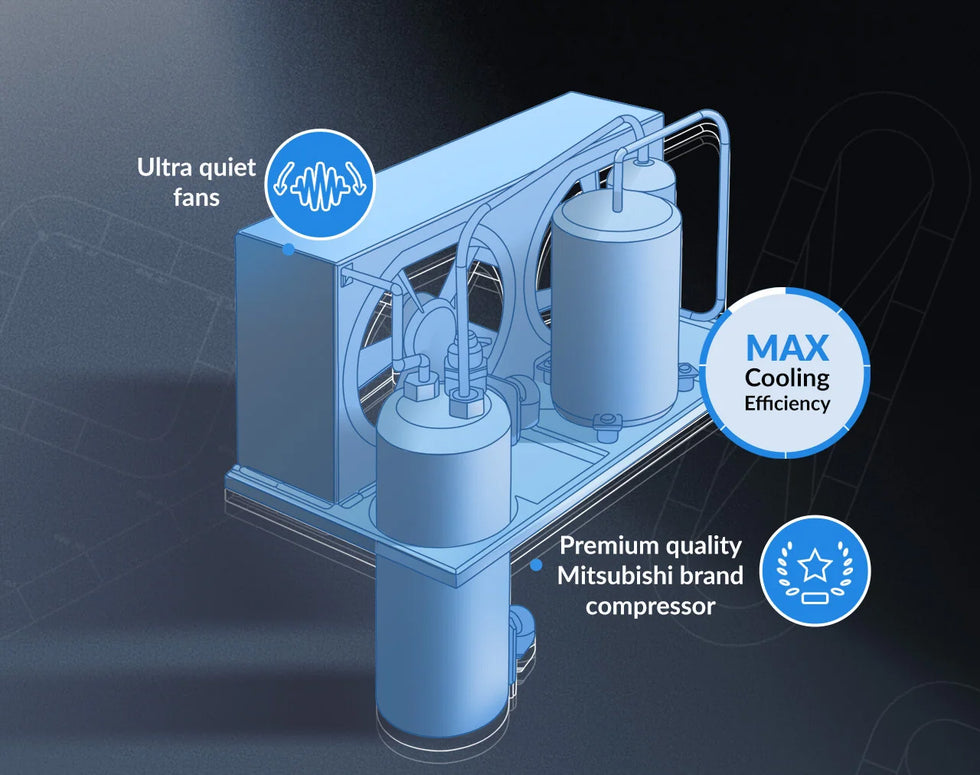 Ultra quiet fans

MAX
Cooling
Efficiency

Premium quality
Mitsubishi brand
compressor