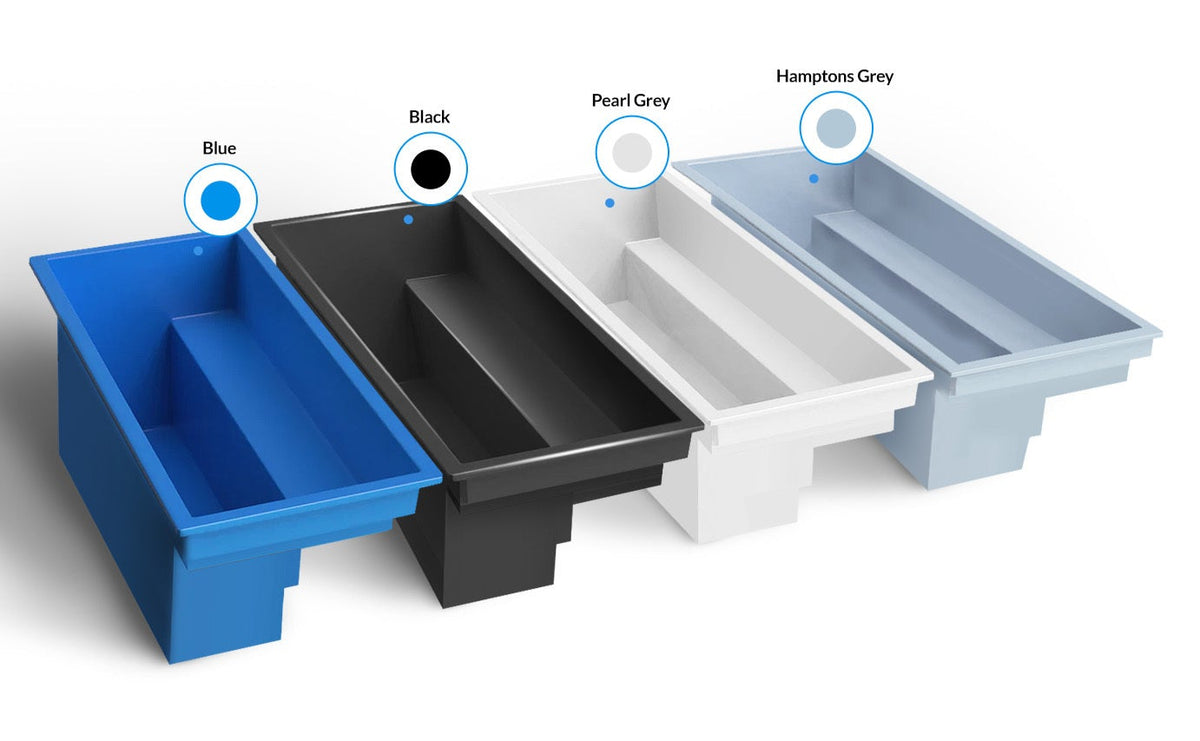 Blue

Black

Pearl Grey

Hamptons Grey